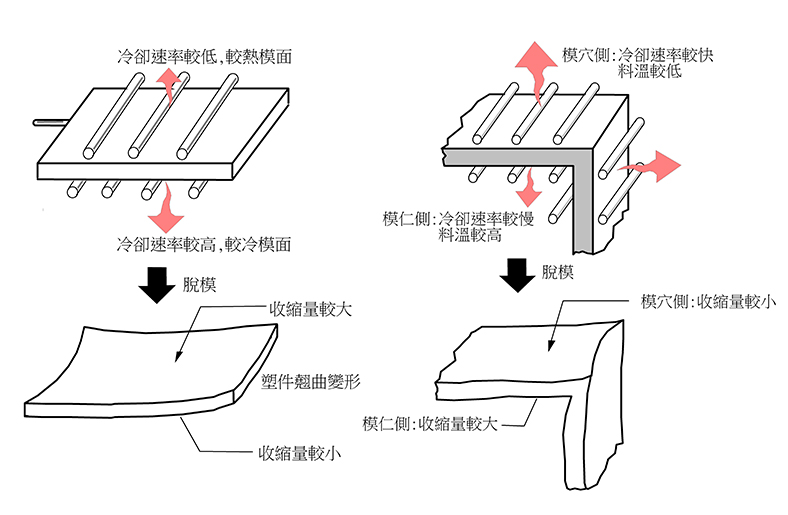 冷卻速率較低,較熱模面

冷卻速率較高,較冷模面

脫模

收縮量較大

塑件翹曲變形

收縮量較小

模穴側:冷卻速率較快
料溫較低

模仁側:冷卻速率較慢
料溫較高

脫模

模穴側:收縮量較小

模仁側:收縮量較大