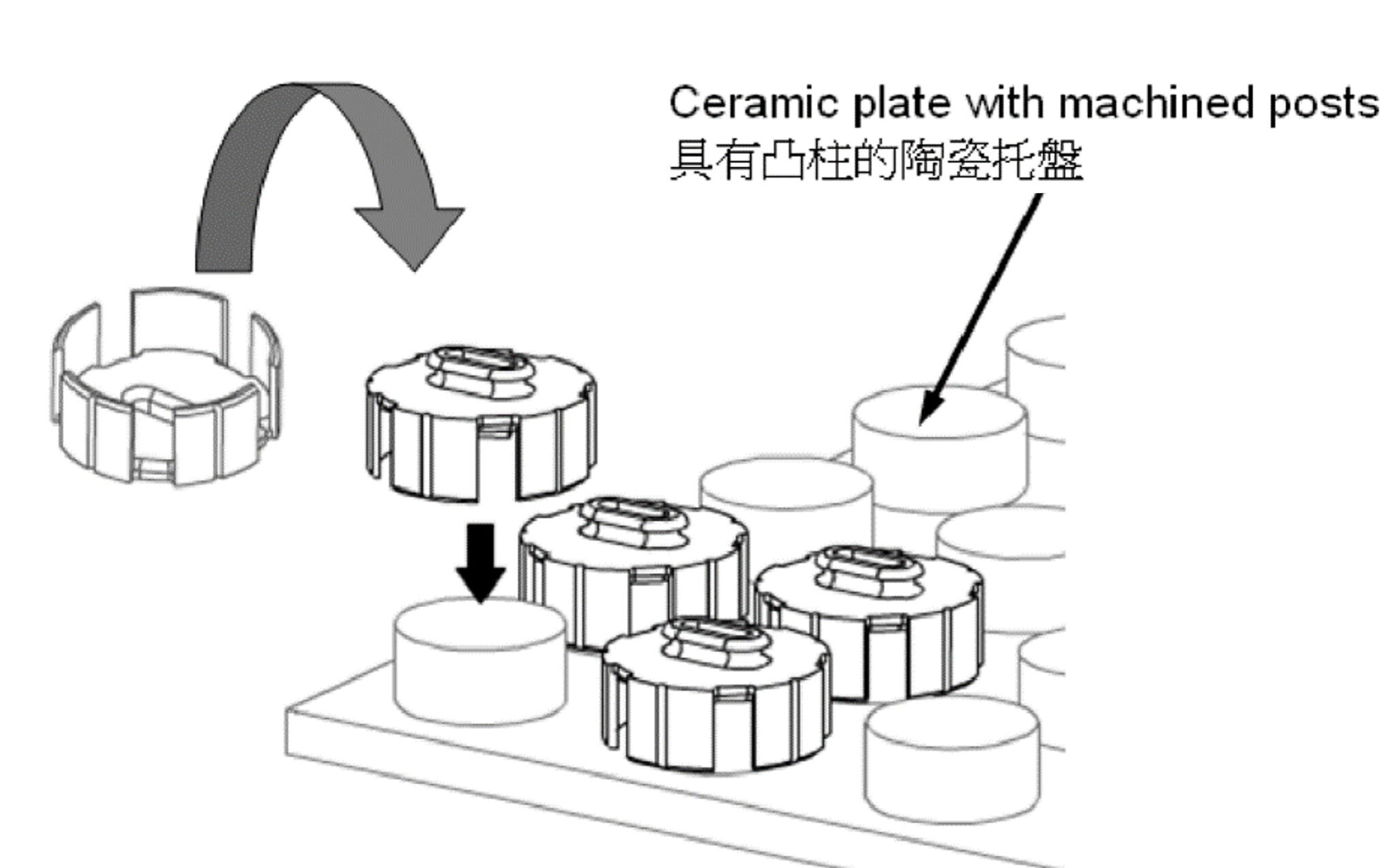 Ceramic plate with machined posts
具有凸柱的陶瓷托盤