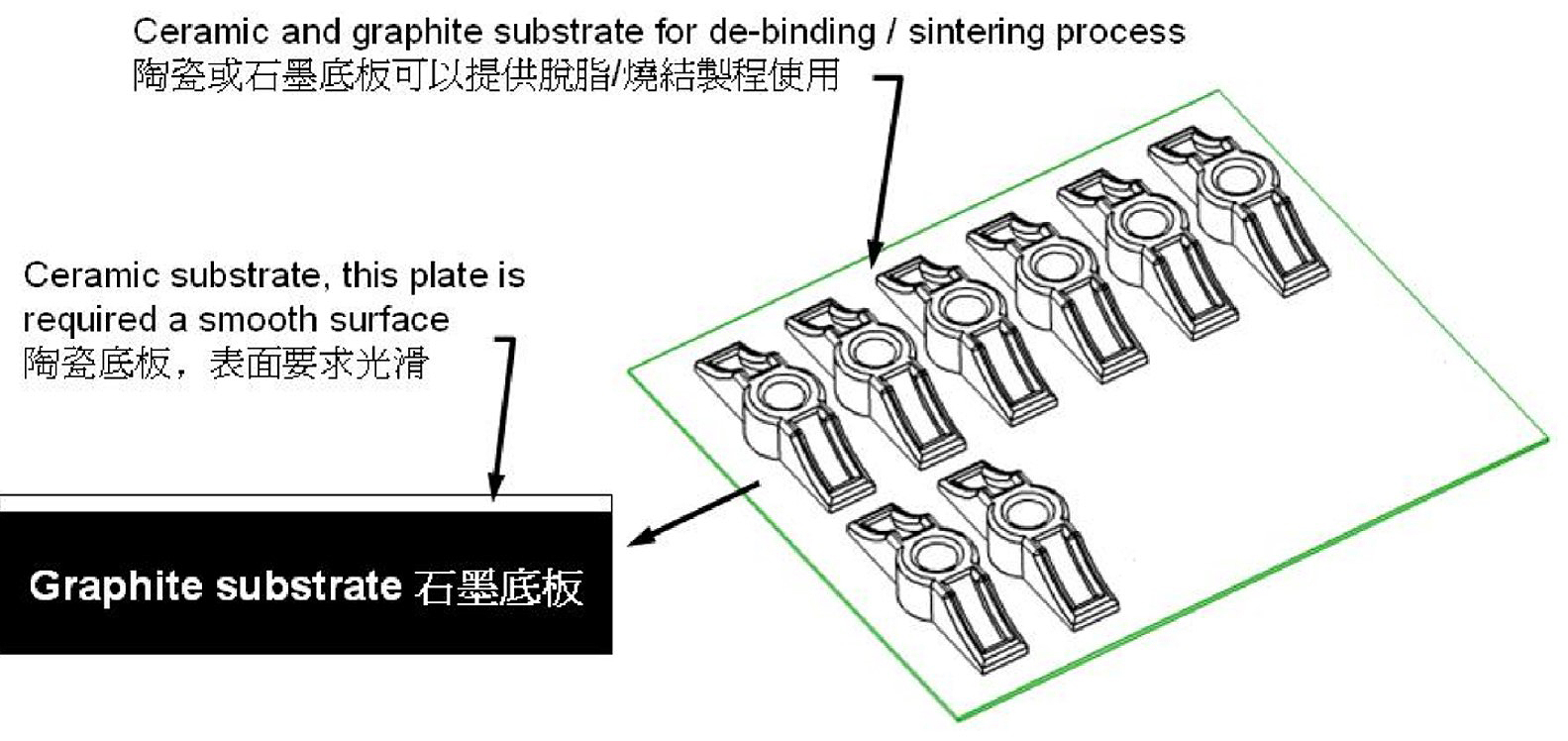 Ceramic and graphite substrate for de-binding / sintering process
陶瓷或石墨底板可以提供脫脂/燒結製程使用

Ceramic substrate, this plate is required a smooth surface
陶瓷底板，表面要求光滑

Graphite substrate 石墨底板