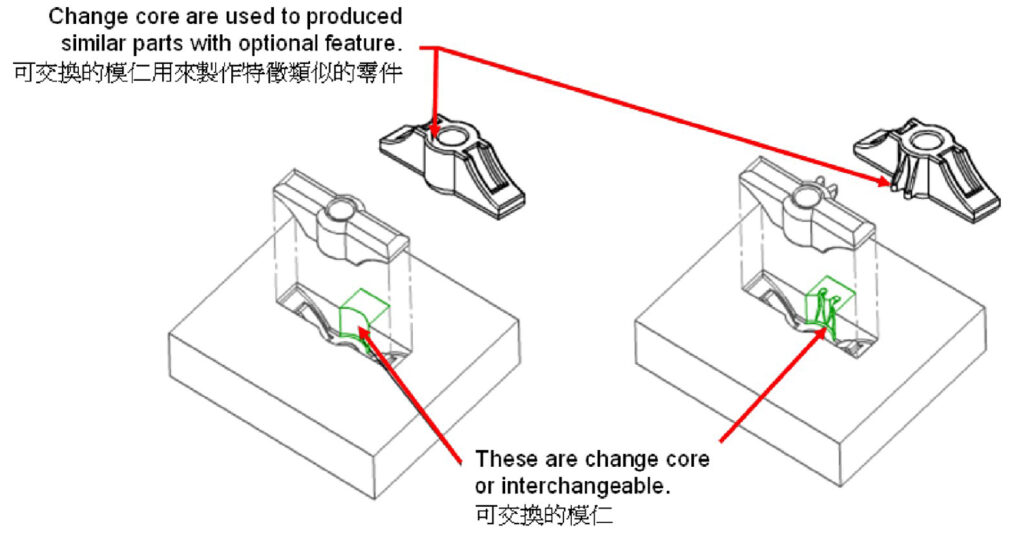 Change core are used to produced similar parts with optional feature.
可交換的模仁用來製作特徵類似的零件

These are change core or interchangeable.
可交換的模仁