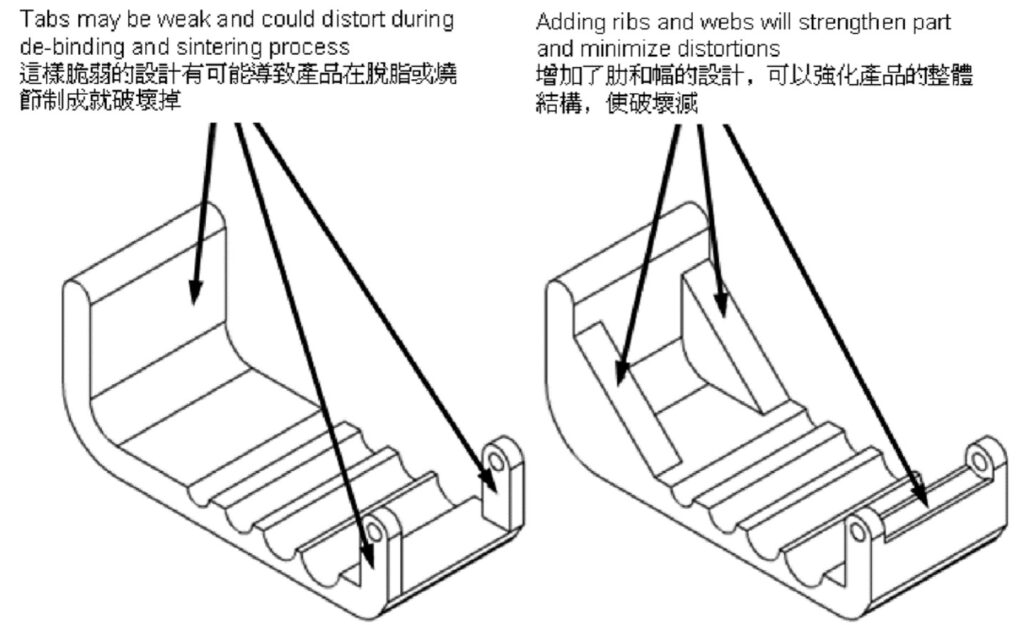 Tabs may be weak and could distort during de-binding and sintering process
這樣脆弱的設計有可能導致產品在脫脂或燒節制成就破壞掉

Adding ribs and webs will strengthen part and minimize distortions
增加了肋和幅的設計，可以強化產品的整體結構，使破壞減