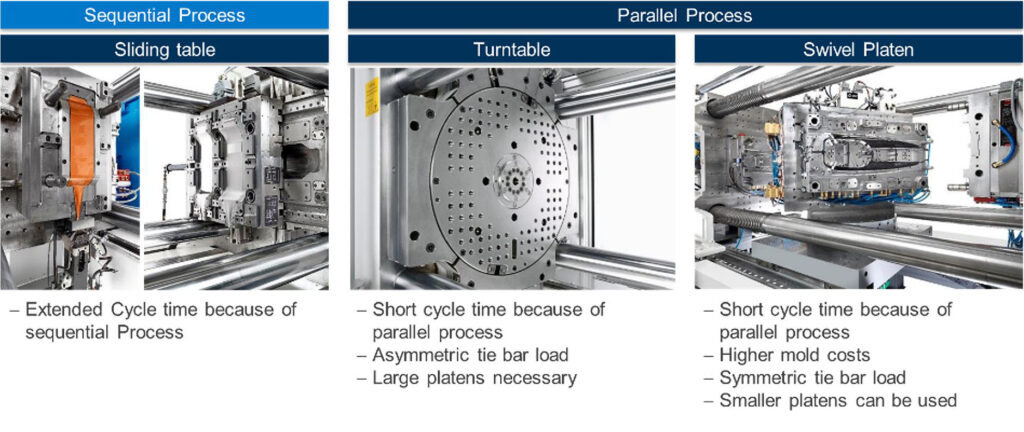 Sequential Process

Sliding table

– Extended Cycle time because of sequential Process

Parallel Process

Turntable

– Short cycle time because of parallel process
– Asymmetric tie bar load
– Large platens necessary

Swivel Platen

– Short cycle time because of parallel process
– Higher mold costs
– Symmetric tie bar load
– Smaller platens can be used